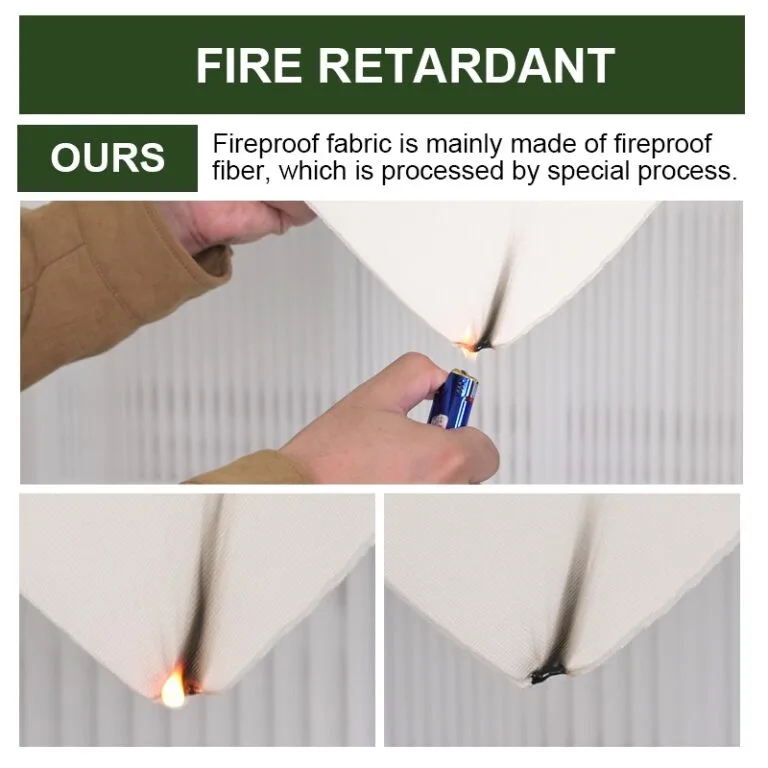 FIRE RETARDANT

OURS

Fireproof fabric is mainly made of fireproof fiber, which is processed by special process.